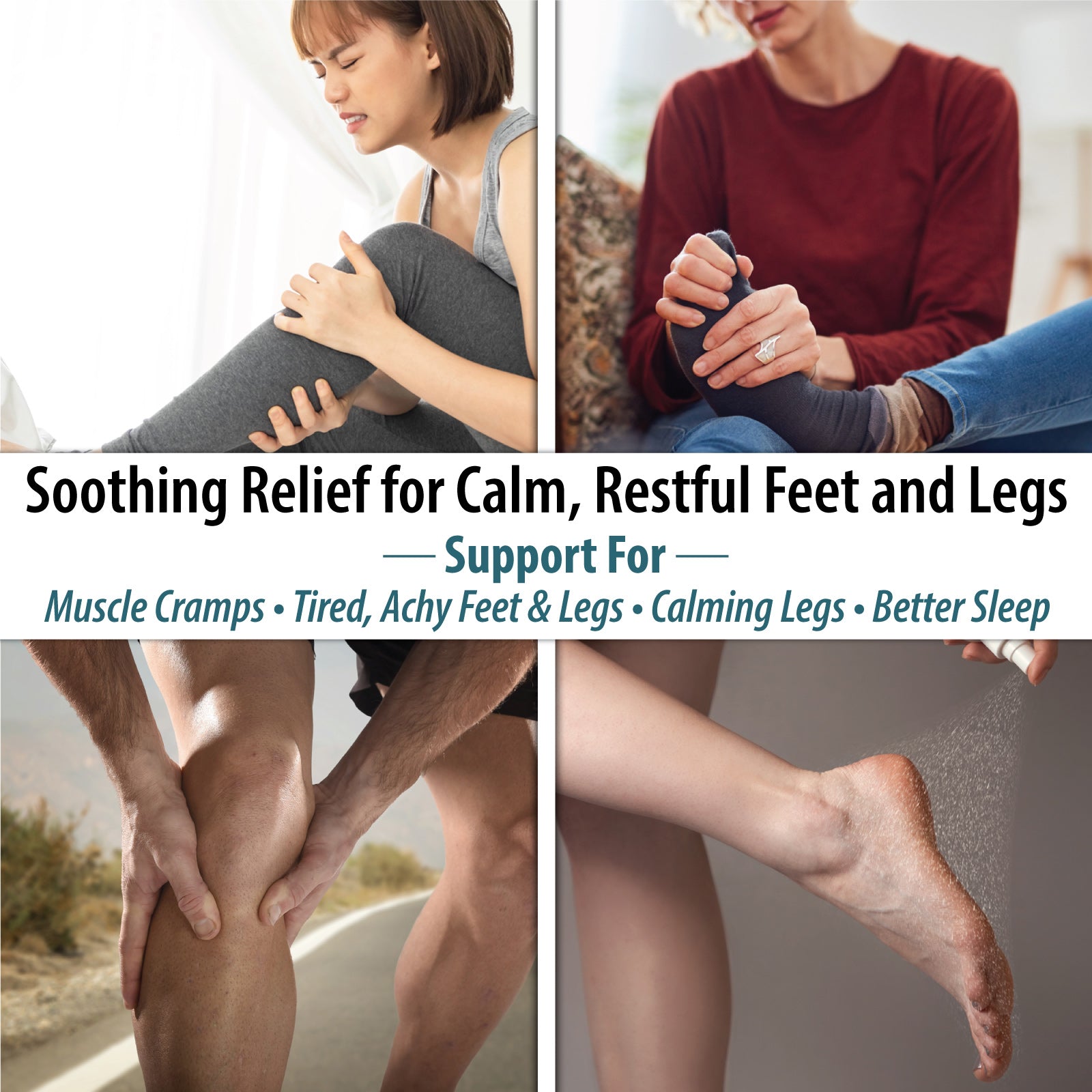 Soothing Relief for Calm, Restful Feet and Legs

— Support For —

Muscle Cramps • Tired, Achy Feet & Legs • Calming Legs • Better Sleep