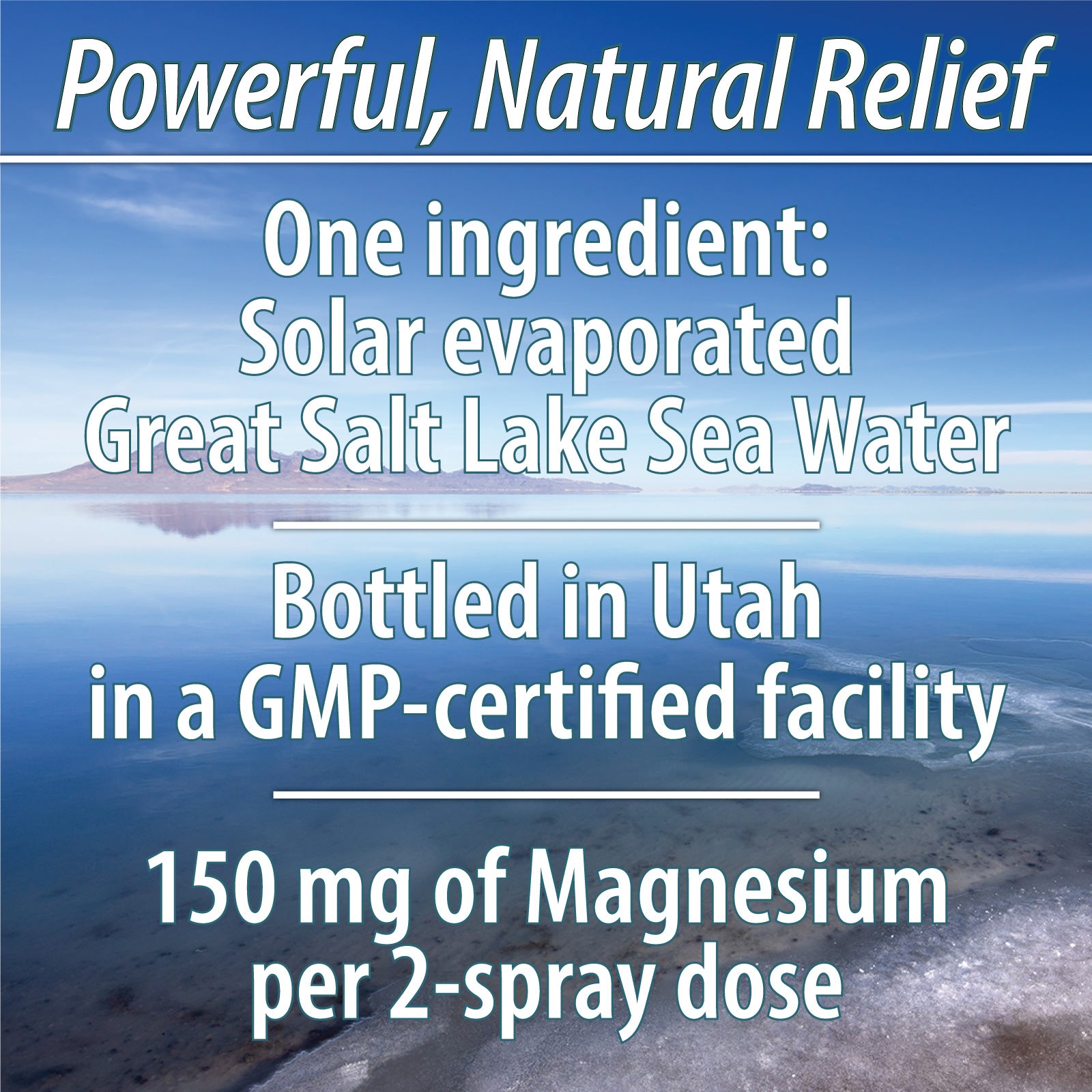 Powerful, Natural Relief

One ingredient:
Solar evaporated
Great Salt Lake Sea Water

Bottled in Utah
in a GMP-certified facility

150 mg of Magnesium
per 2-spray dose