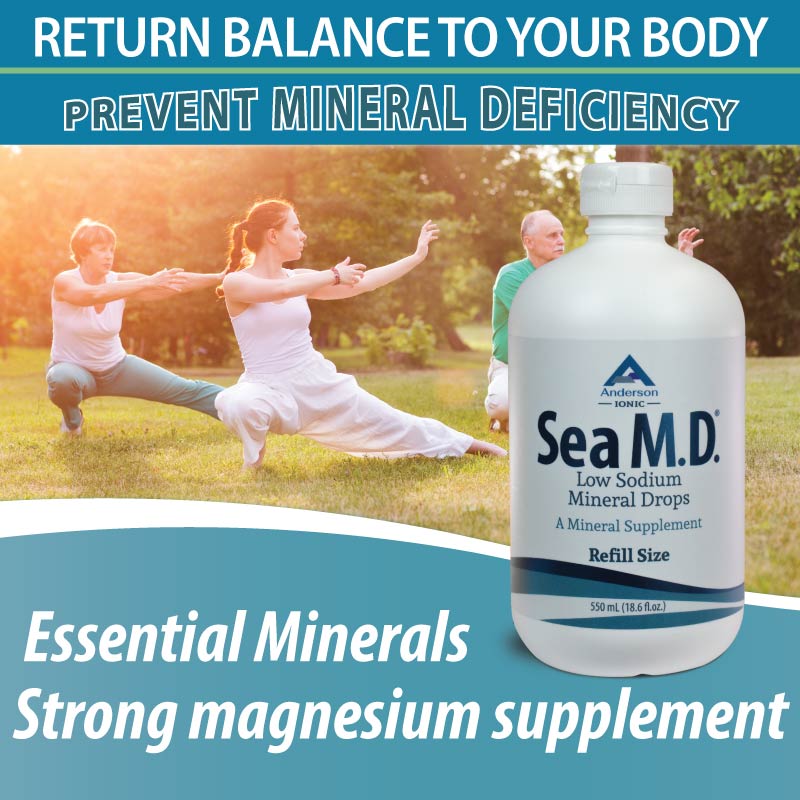 RETURN BALANCE TO YOUR BODY

PREVENT MINERAL DEFICIENCY

Anderson
IONIC

Sea M.D.®

Low Sodium
Mineral Drops

A Mineral Supplement

Refill Size

550 mL (18.6 fl.oz.)

Essential Minerals
Strong magnesium supplement