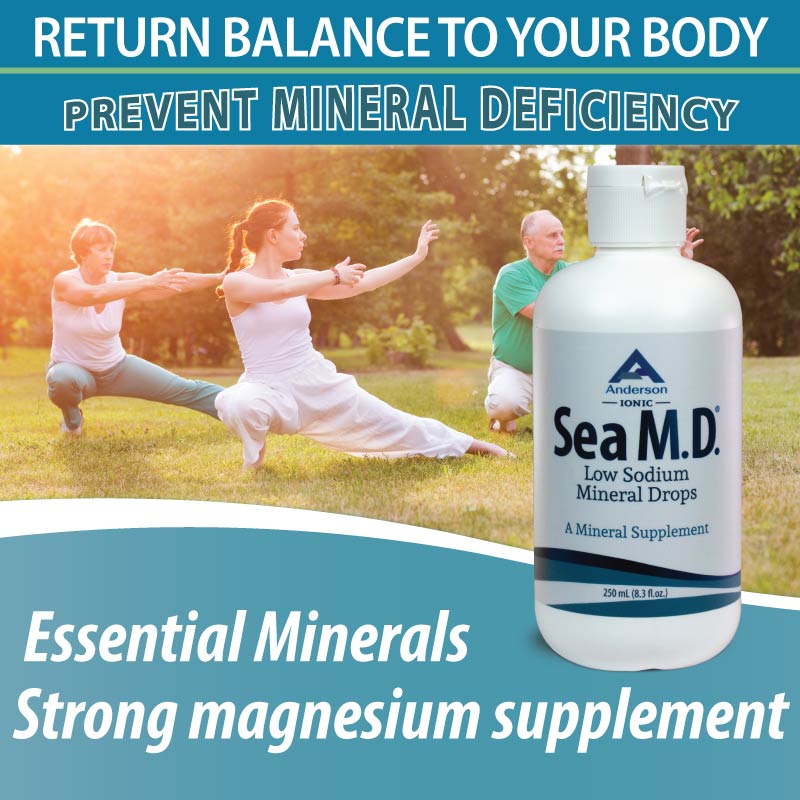 RETURN BALANCE TO YOUR BODY

PREVENT MINERAL DEFICIENCY

Anderson
IONIC

Sea M.D.®

Low Sodium
Mineral Drops

A Mineral Supplement

250 mL (8.3 fl.oz.)

Essential Minerals
Strong magnesium supplement