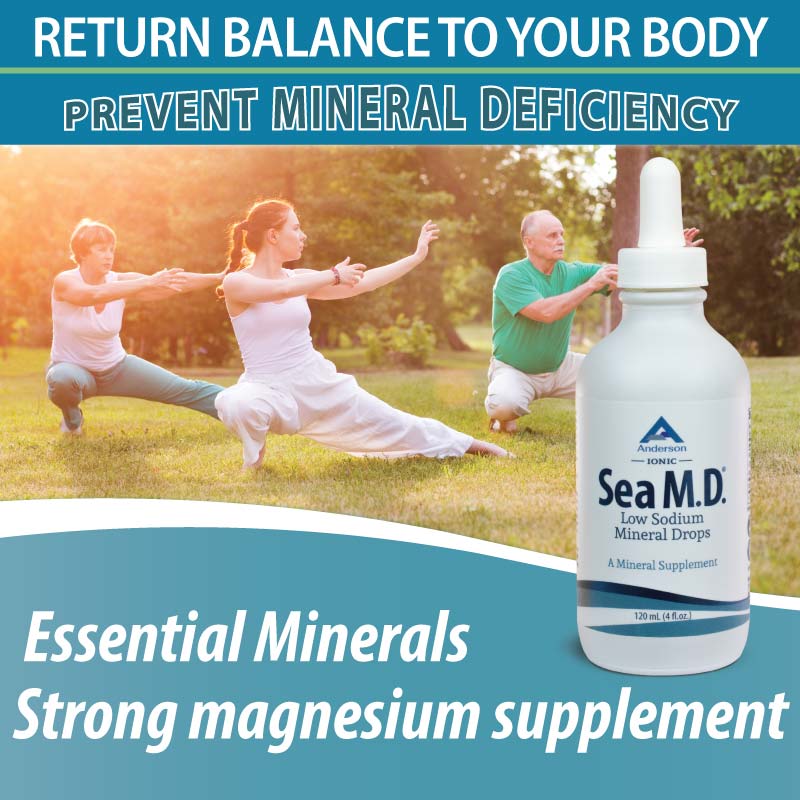 RETURN BALANCE TO YOUR BODY

PREVENT MINERAL DEFICIENCY

Anderson
IONIC
Sea M.D.®
Low Sodium
Mineral Drops

A Mineral Supplement

120 mL (4 fl.oz.)

Essential Minerals
Strong magnesium supplement