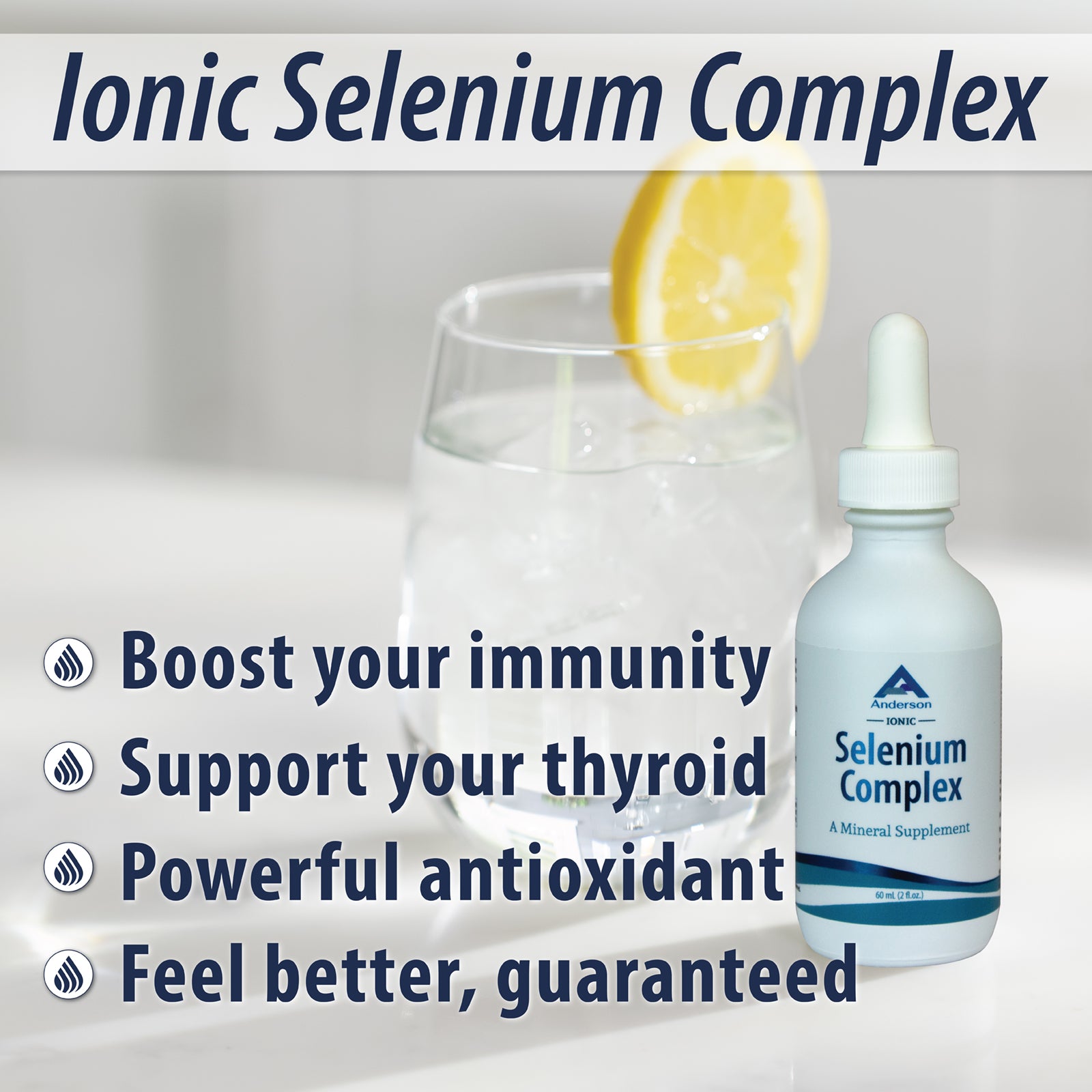 Ionic Selenium Complex

Boost your immunity
Support your thyroid
Powerful antioxidant
Feel better, guaranteed

Anderson
IONIC
Selenium Complex
A Mineral Supplement
60 mL (2 fl.oz.)