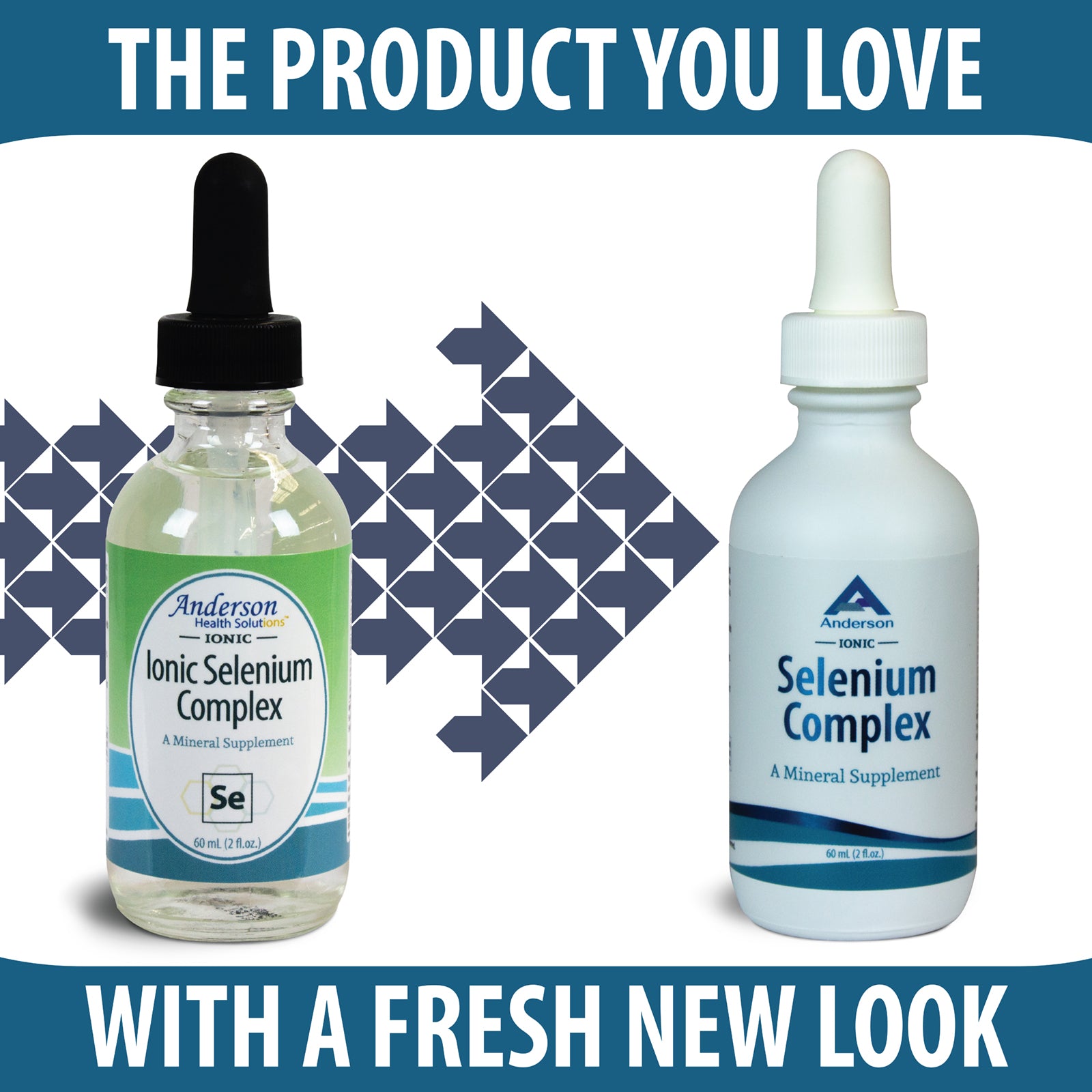 THE PRODUCT YOU LOVE

Anderson
Health Solutions™
IONIC
Ionic Selenium Complex
A Mineral Supplement
Se
60 mL (2 fl.oz.)

Anderson
IONIC
Selenium Complex
A Mineral Supplement
60 mL (2 fl.oz.)

WITH A FRESH NEW LOOK